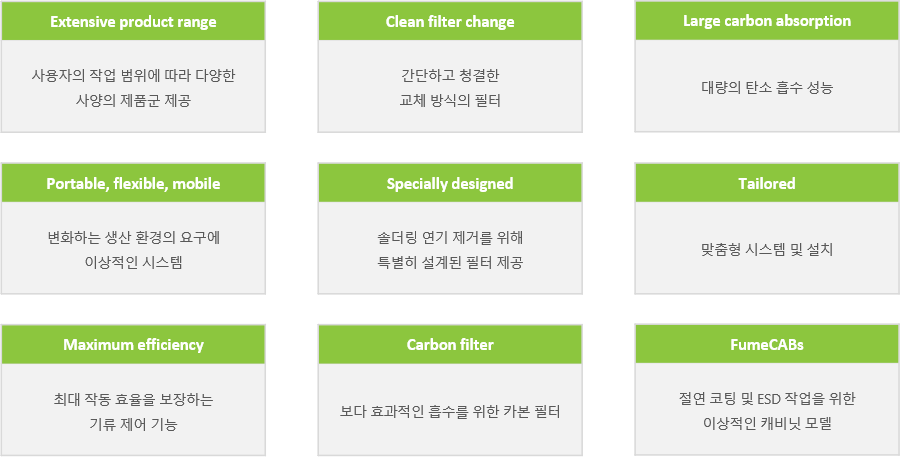 Extensive product range

사용자의 작업 범위에 따라 다양한 사양의 제품군 제공

Clean filter change

간단하고 청결한 교체 방식의 필터

Large carbon absorption

대량의 탄소 흡수 성능

Portable, flexible, mobile

변화하는 생산 환경의 요구에 이상적인 시스템

Specially designed

솔더링 연기 제거를 위해 특별히 설계된 필터 제공

Tailored

맞춤형 시스템 및 설치

Maximum efficiency

최대 작동 효율을 보장하는 기류 제어 기능

Carbon filter

보다 효과적인 흡수를 위한 카본 필터

FumeCABs

절연 코팅 및 ESD 작업을 위한 이상적인 캐비닛 모델